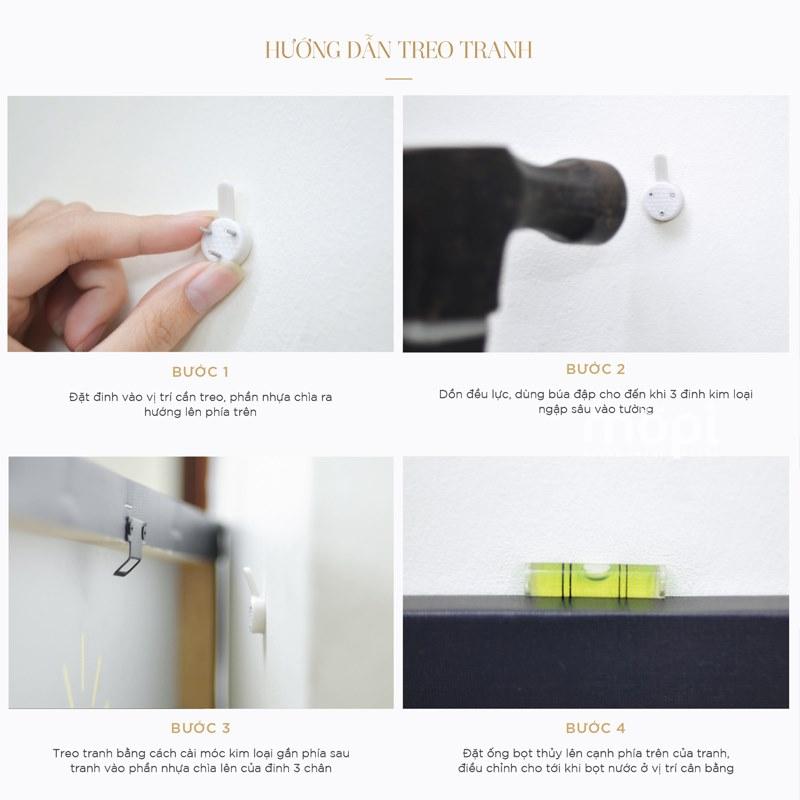 HƯỚNG DẪN TREO TRANH

BƯỚC 1

Đặt đinh vào vị trí cần treo, phần nhựa chìa ra hướng lên phía trên

BƯỚC 2

Dồn đều lực, dùng búa đập cho đến khi 3 đinh kim loại ngập sâu vào tường

mopi

BƯỚC 3

Treo tranh bằng cách cài móc kim loại gắn phía sau tranh vào phần nhựa chìa lên của đinh 3 chân

BƯỚC 4

Đặt ống bọt thủy lên cạnh phía trên của tranh, điều chỉnh cho tới khi bọt nước ở vị trí cân bằng